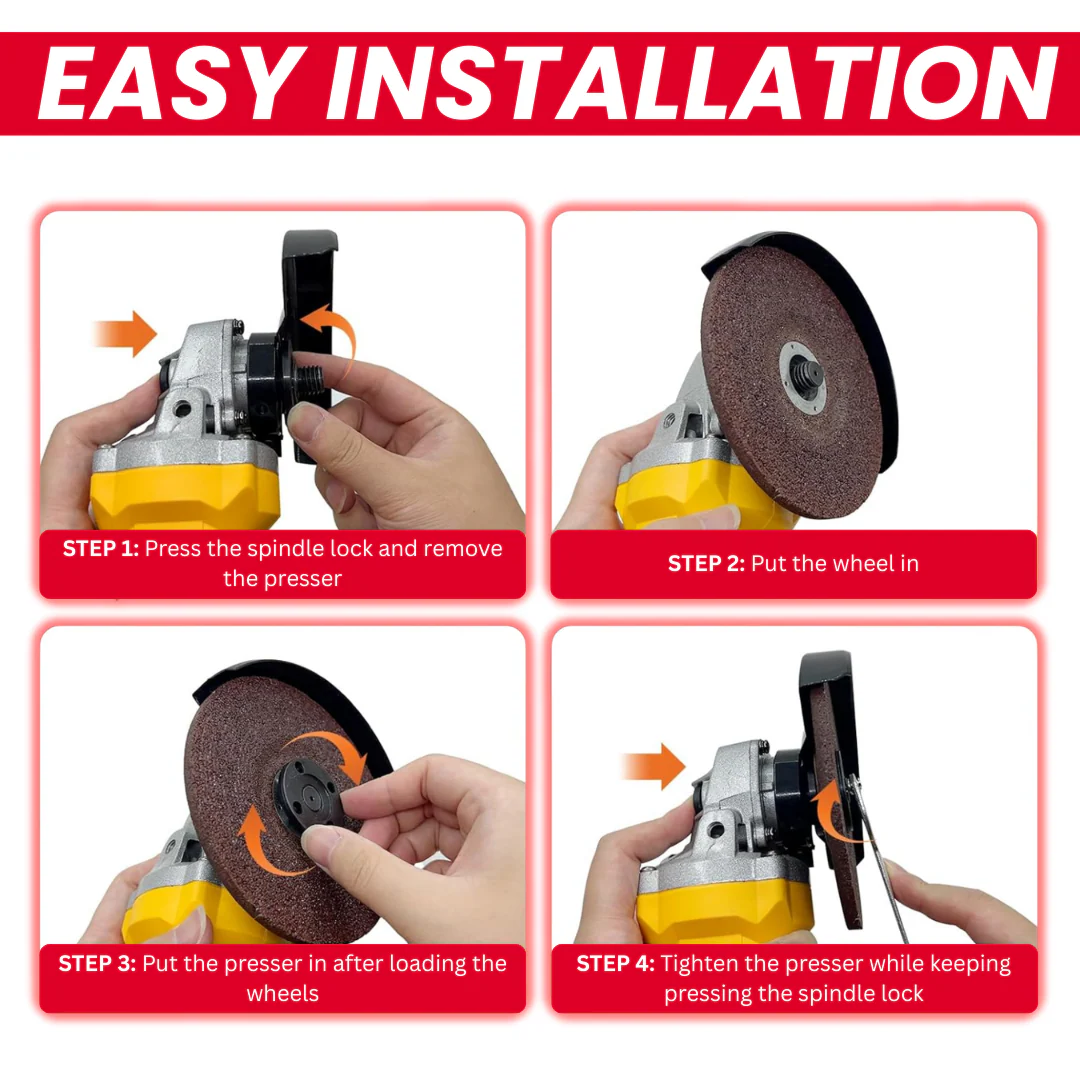 EASY INSTALLATION

STEP 1: Press the spindle lock and remove the presser

STEP 2: Put the wheel in

STEP 3: Put the presser in after loading the wheels

STEP 4: Tighten the presser while keeping pressing the spindle lock