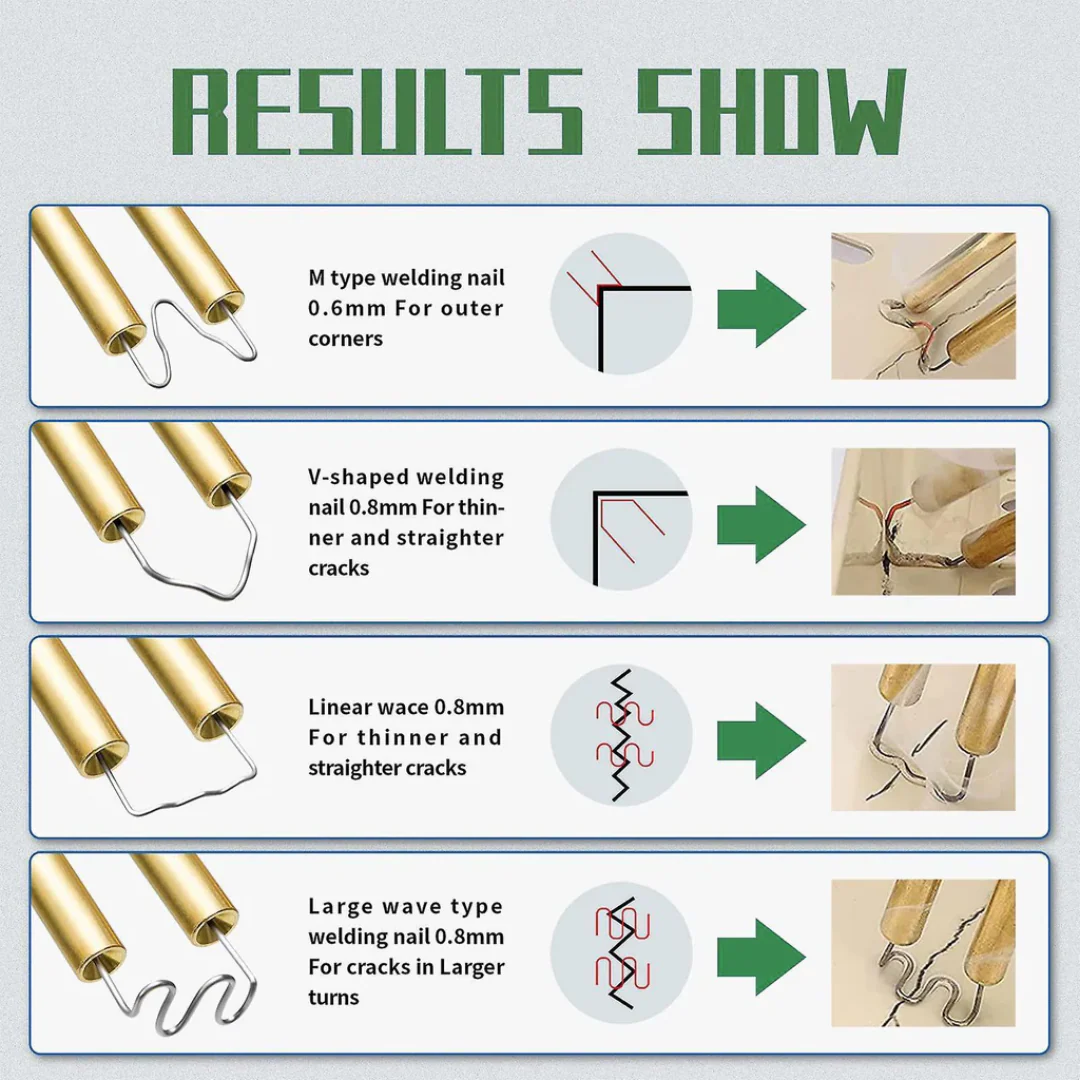 RESULTS SHOW

M type welding nail 0.6mm For outer corners

V-shaped welding nail 0.8mm For thinner and straighter cracks

Linear wace 0.8mm For thinner and straighter cracks

Large wave type welding nail 0.8mm For cracks in Larger turns